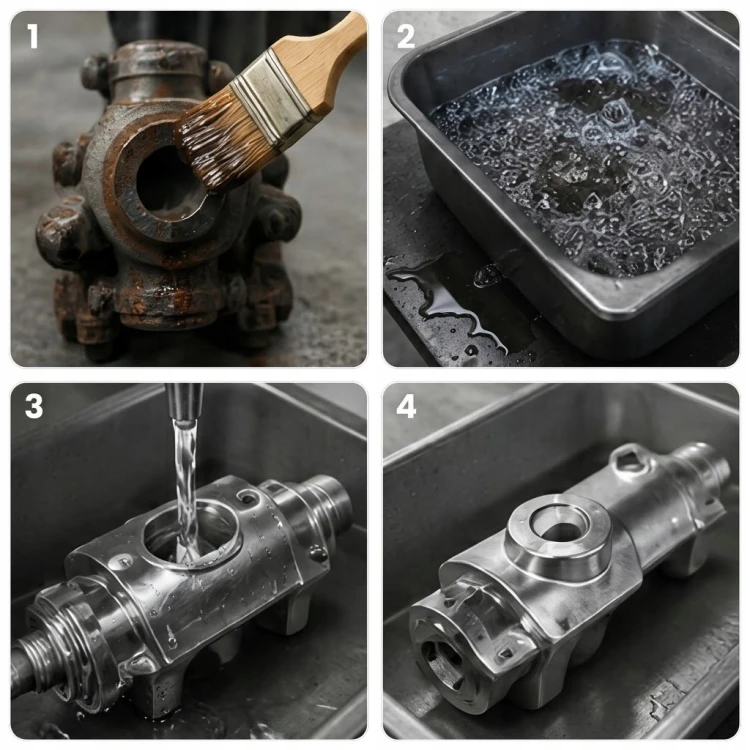 1

2

3

4