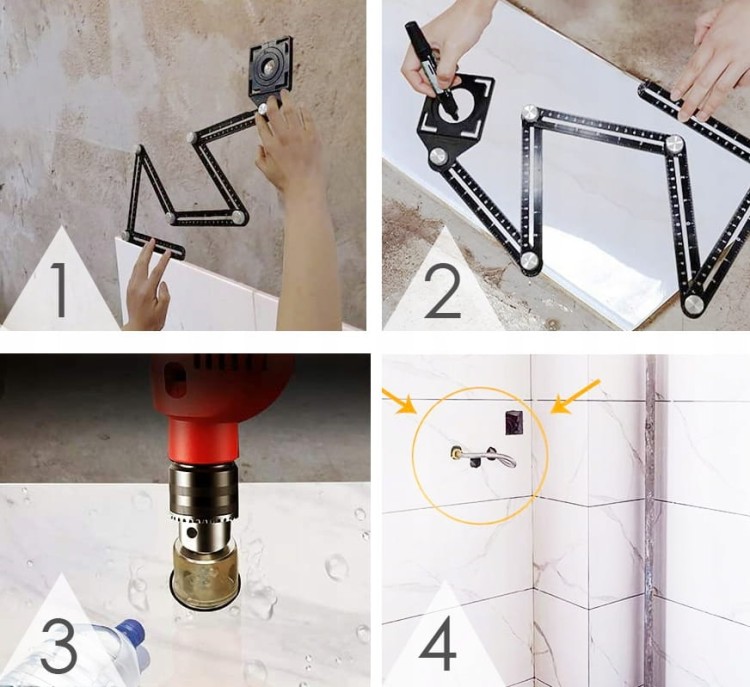 1

2

3

4