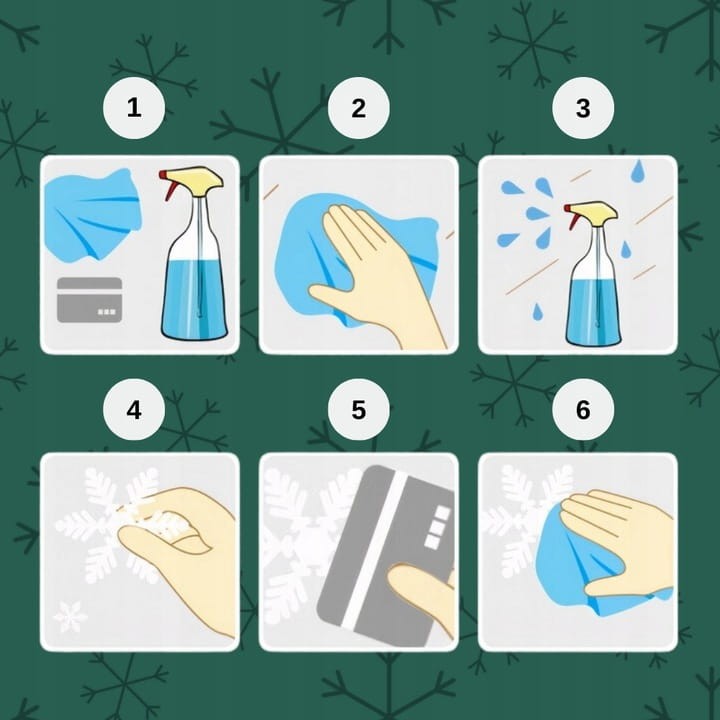 1

2

3

4

5

6